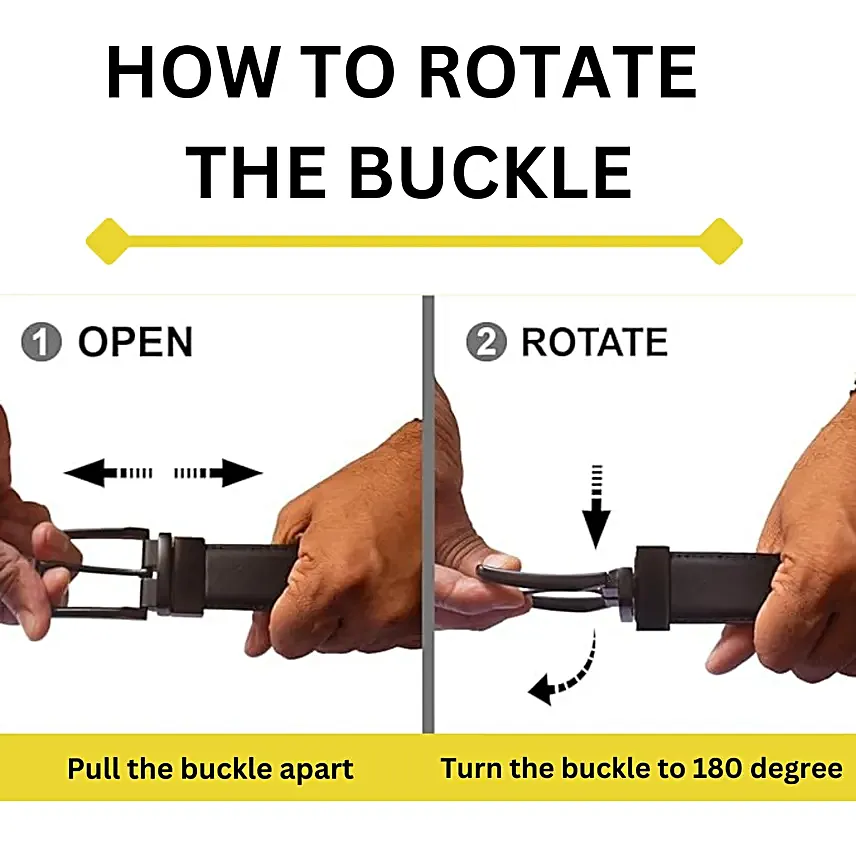 HOW TO ROTATE THE BUCKLE

1 OPEN

Pull the buckle apart

2 ROTATE

Turn the buckle to 180 degree