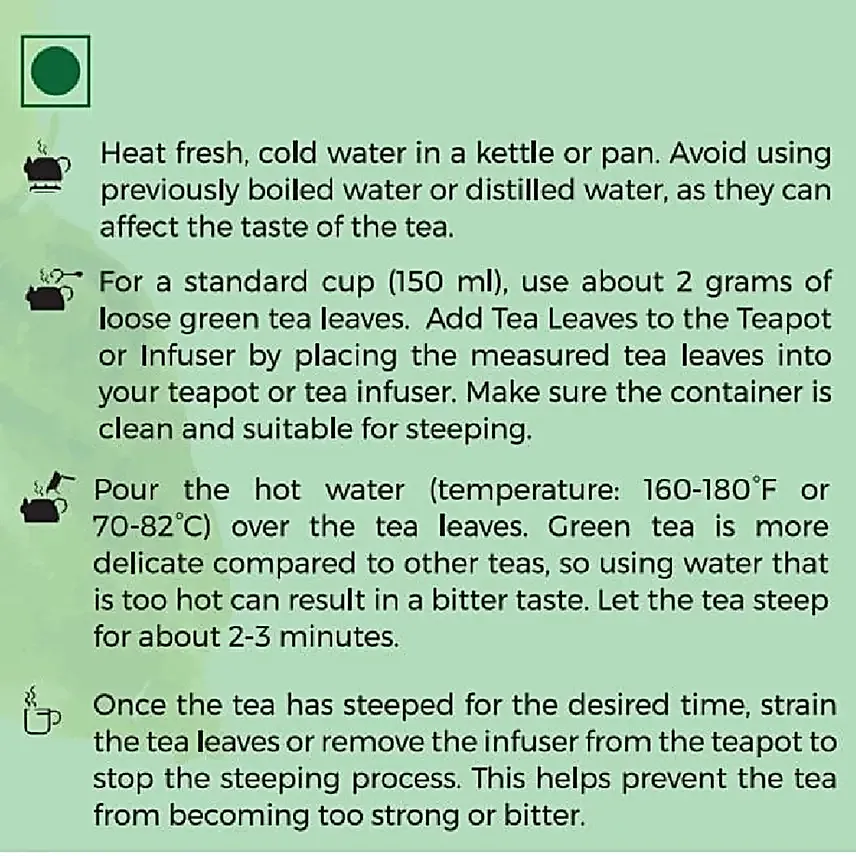 Heat fresh, cold water in a kettle or pan. Avoid using previously boiled water or distilled water, as they can affect the taste of the tea.

For a standard cup (150 ml), use about 2 grams of loose green tea leaves. Add Tea Leaves to the Teapot or Infuser by placing the measured tea leaves into your teapot or tea infuser. Make sure the container is clean and suitable for steeping.

Pour the hot water (temperature: 160-180°F or 70-82°C) over the tea leaves. Green tea is more delicate compared to other teas, so using water that is too hot can result in a bitter taste. Let the tea steep for about 2-3 minutes.

Once the tea has steeped for the desired time, strain the tea leaves or remove the infuser from the teapot to stop the steeping process. This helps prevent the tea from becoming too strong or bitter.