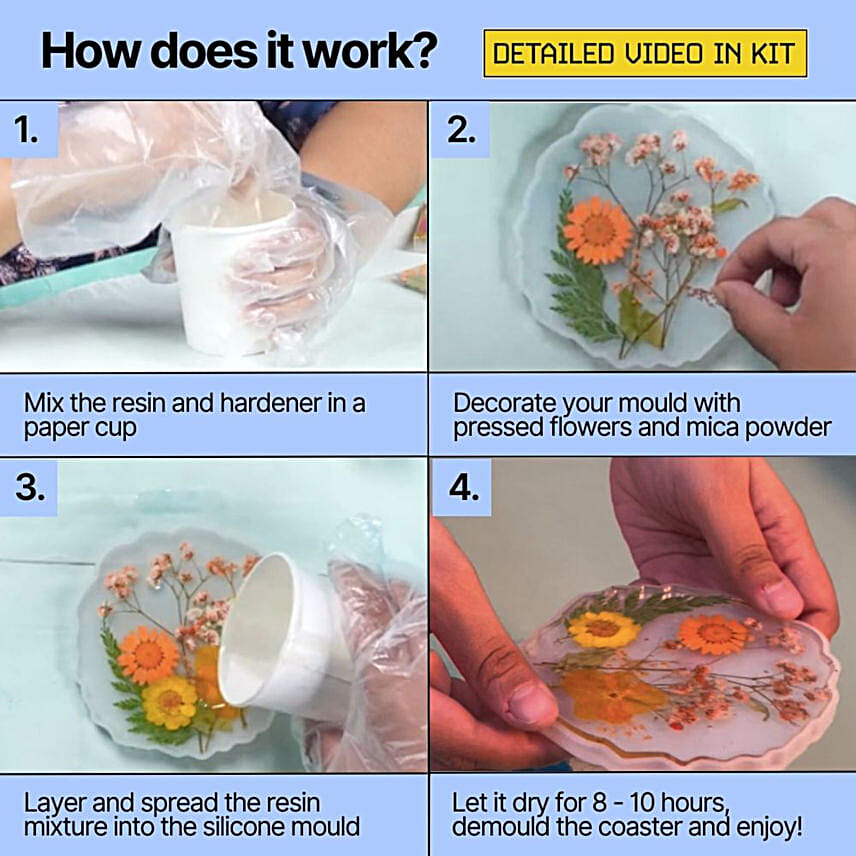 How does it work?

DETAILED VIDEO IN KIT

1.

Mix the resin and hardener in a paper cup

2.

Decorate your mould with pressed flowers and mica powder

3.

Layer and spread the resin mixture into the silicone mould

4.

Let it dry for 8 - 10 hours, demould the coaster and enjoy!