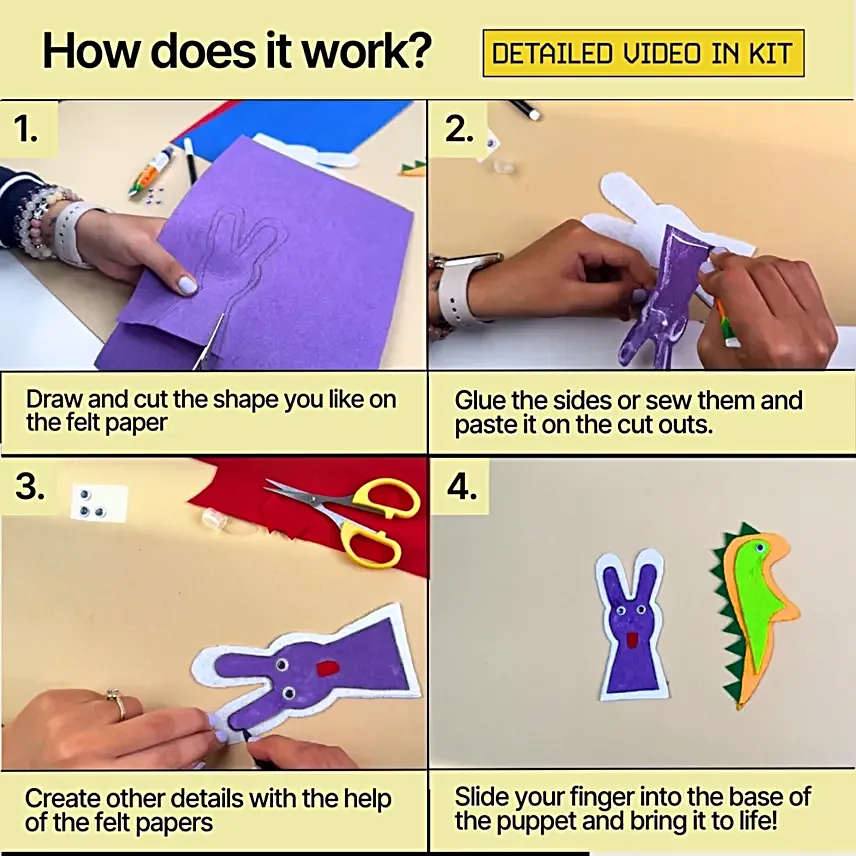 How does it work?

DETAILED VIDEO IN KIT

1.

Draw and cut the shape you like on the felt paper

2.

Glue the sides or sew them and paste it on the cut outs.

3.

Create other details with the help of the felt papers

4.

Slide your finger into the base of the puppet and bring it to life!