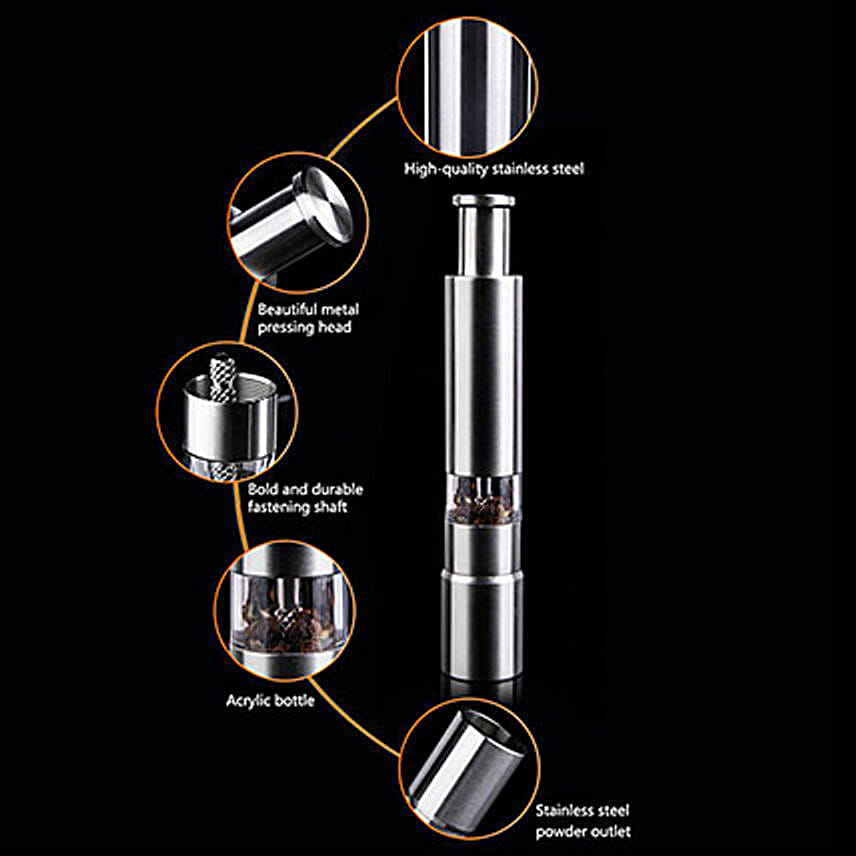 High-quality stainless steel

Beautiful metal pressing head

Bold and durable fastening shaft

Acrylic bottle

Stainless steel powder outlet